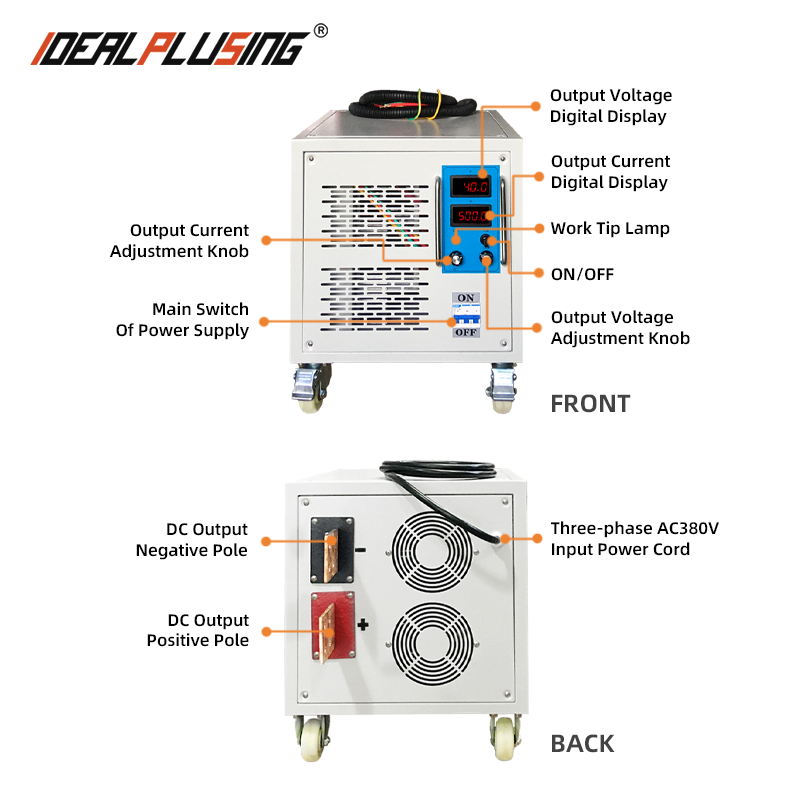 IDEALPLUSING®

Output Voltage Digital Display

Output Current Digital Display

40.0

500.0

Output Current Adjustment Knob

Work Tip Lamp

ON/OFF

Main Switch Of Power Supply

ON

OFF

Output Voltage Adjustment Knob

FRONT

DC Output Negative Pole

-

Three-phase AC380V Input Power Cord

DC Output Positive Pole

+

BACK